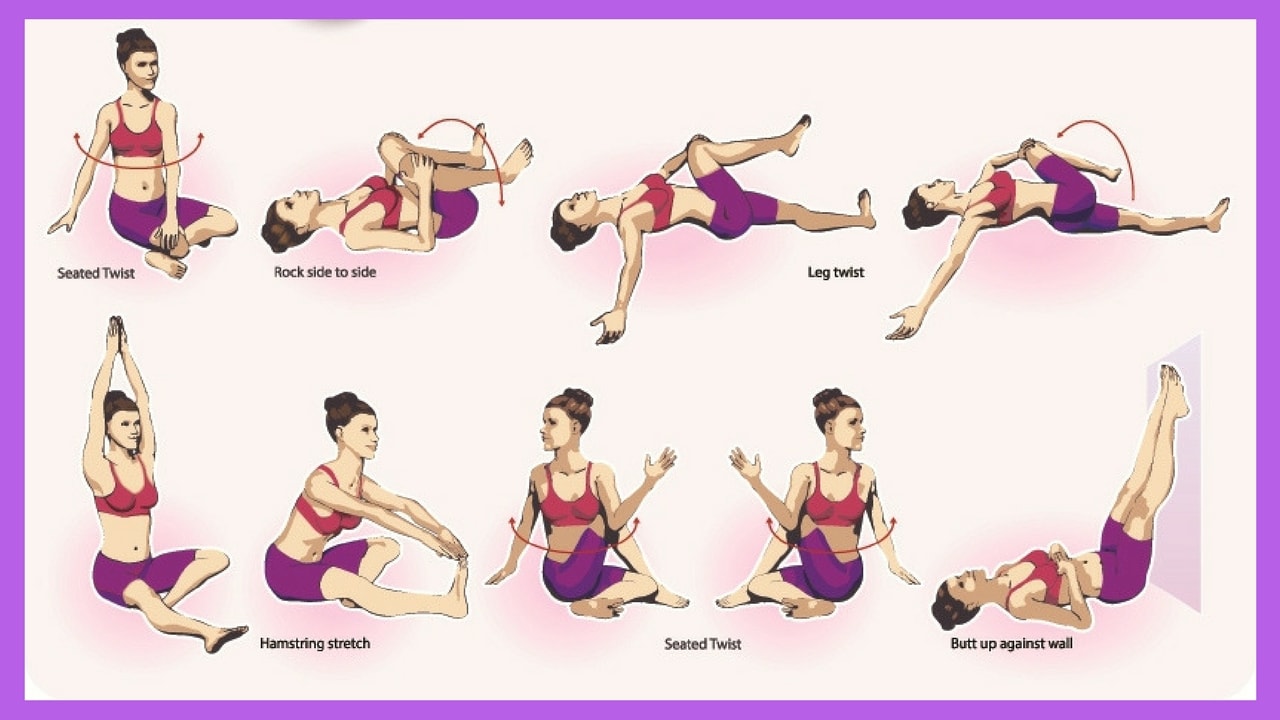 Seated Twist

Rock side to side

Leg twist

Hamstring stretch

Seated Twist

Butt up against wall